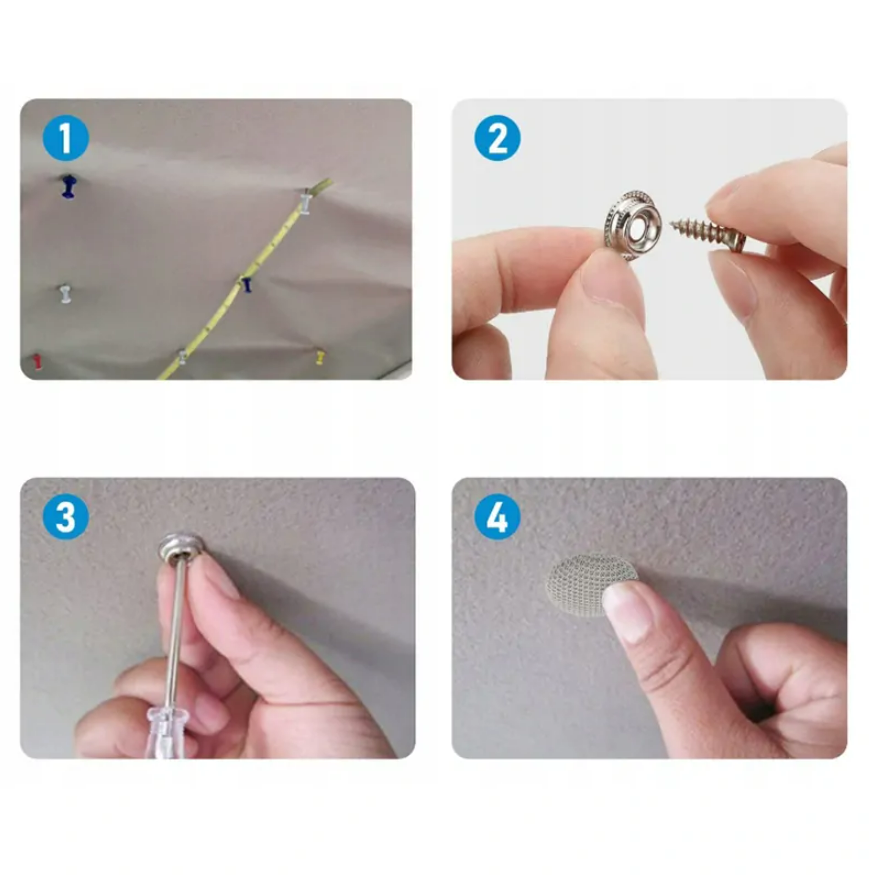 1

2

3

4